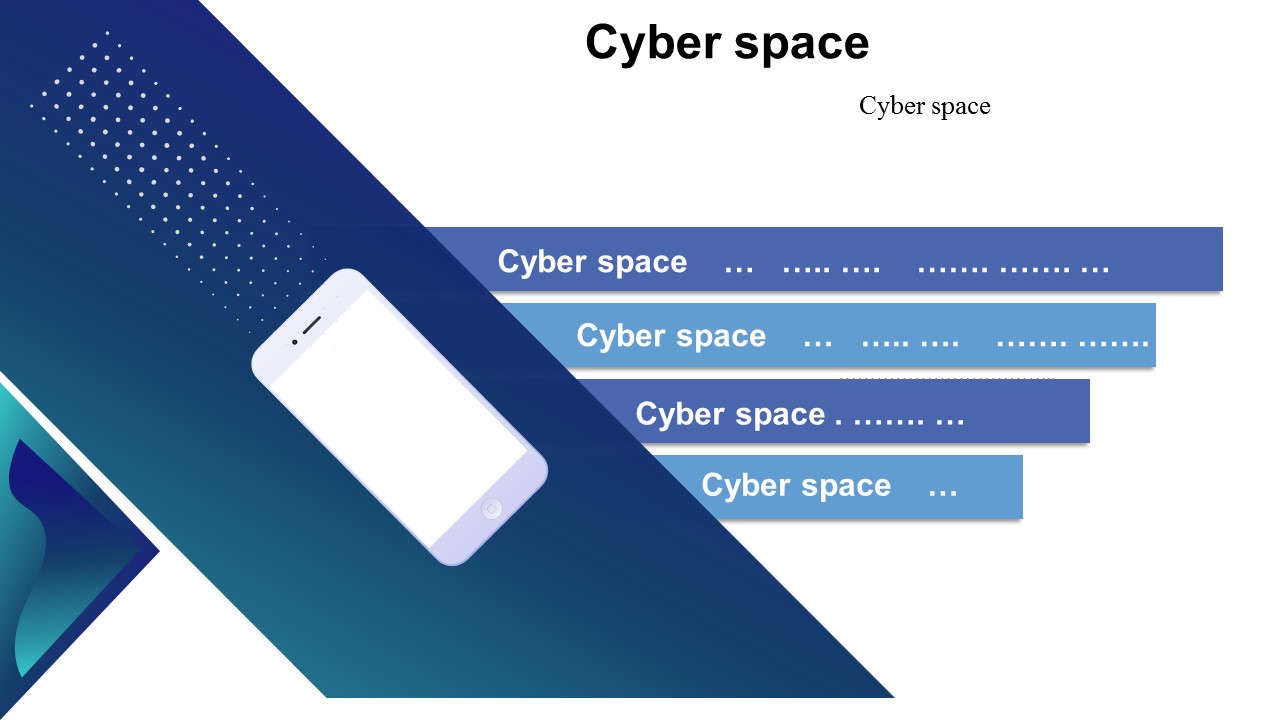 Cyber space

Cyber space

Cyber space … ….. …. ……. ……. …

Cyber space … ….. …. ……. …….

Cyber space . ……. …

Cyber space …